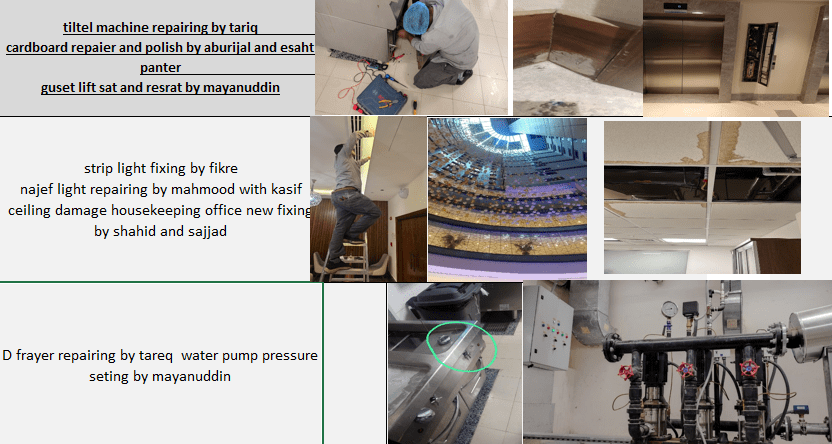 tiltel machine repairing by tariq
cardboard repaier and polish by aburijal and esaht panter
guset lift sat and resrat by mayanuddin

strip light fixing by fikre
najef light repairing by mahmood with kasif
ceiling damage housekeeping office new fixing by shahid and sajjad

D frayer repairing by tareq water pump pressure seting by mayanuddin