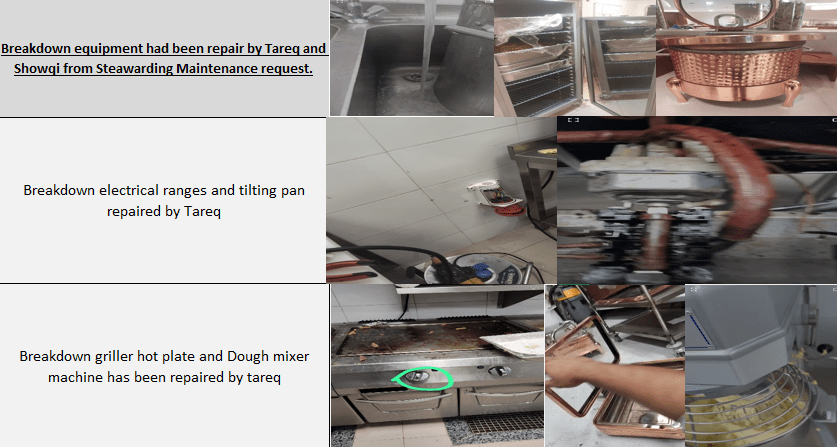 Breakdown equipment had been repair by Tareq and Showqi from Steawarding Maintenance request.

Breakdown electrical ranges and tilting pan repaired by Tareq

Breakdown griller hot plate and Dough mixer machine has been repaired by tareq